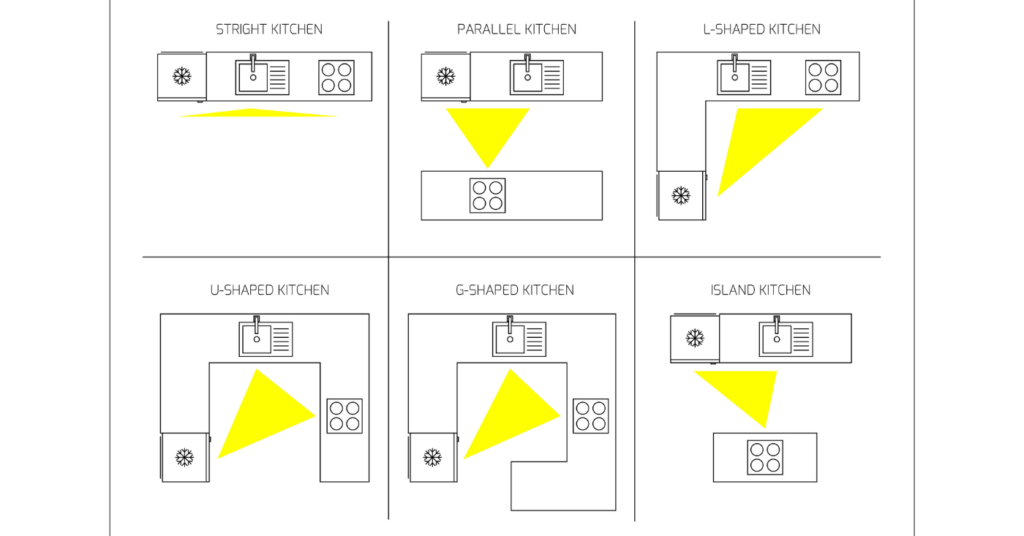 STRIGHT KITCHEN

PARALLEL KITCHEN

L-SHAPED KITCHEN

U-SHAPED KITCHEN

G-SHAPED KITCHEN

ISLAND KITCHEN